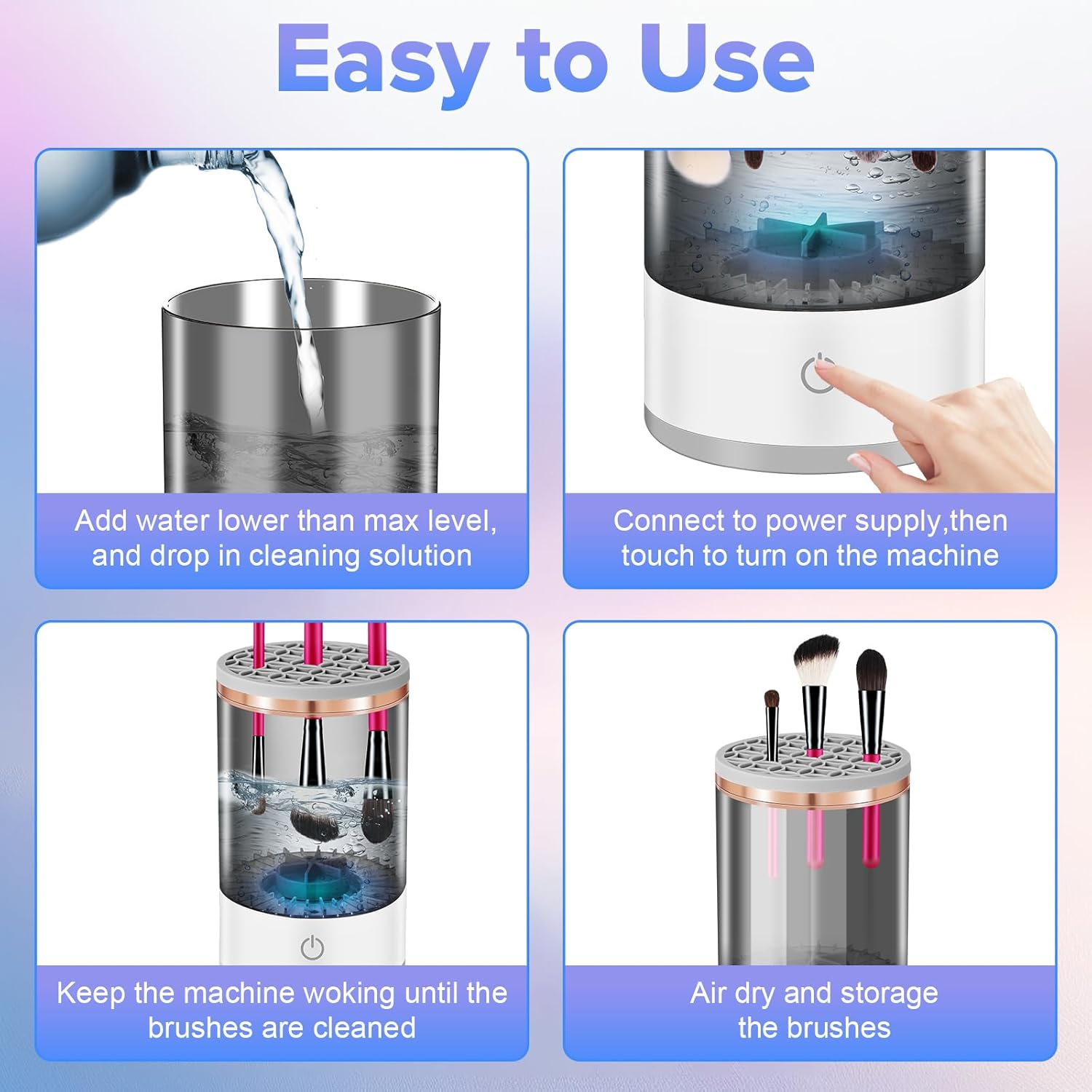 Easy to Use

Add water lower than max level, and drop in cleaning solution

Connect to power supply,then touch to turn on the machine

Keep the machine woking until the brushes are cleaned

Air dry and storage the brushes